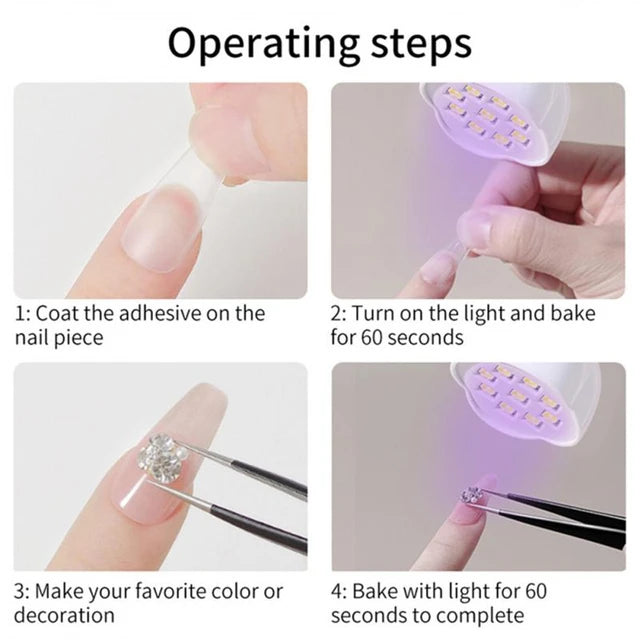 Operating steps

1: Coat the adhesive on the nail piece

2: Turn on the light and bake for 60 seconds

3: Make your favorite color or decoration

4: Bake with light for 60 seconds to complete